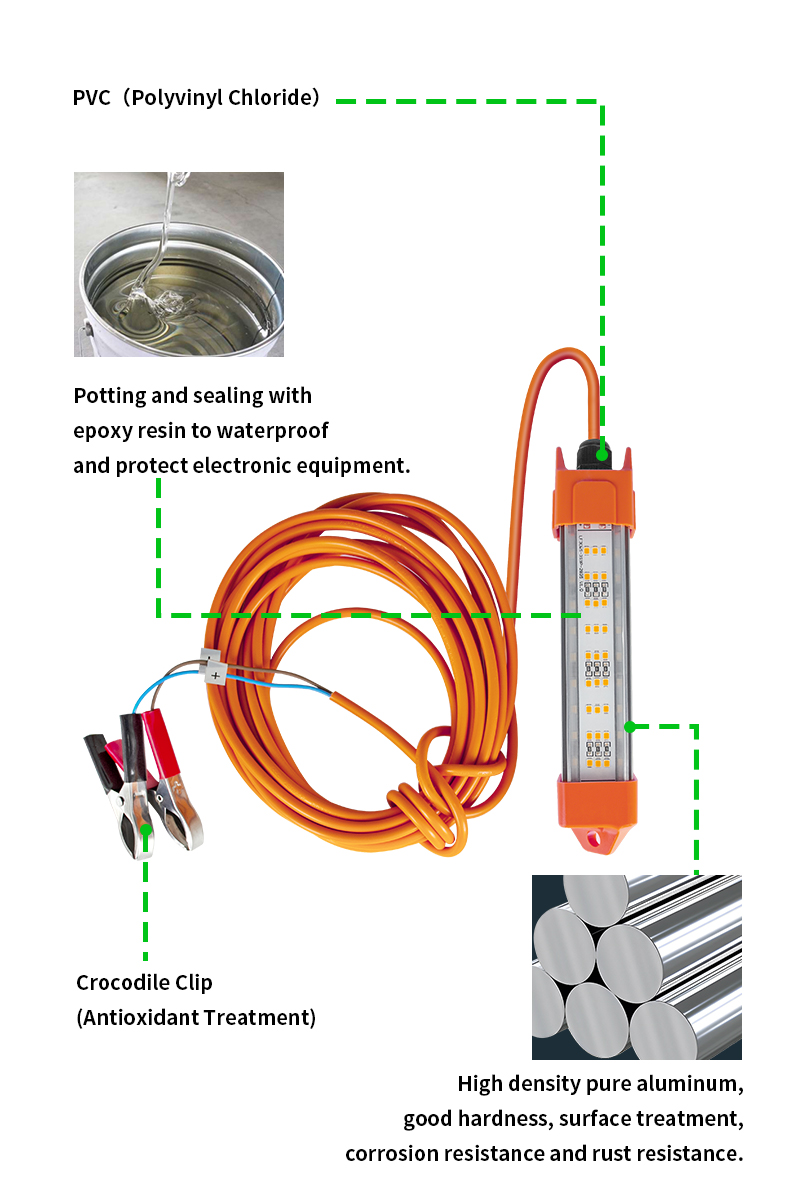 PVC（Polyvinyl Chloride）

Potting and sealing with epoxy resin to waterproof and protect electronic equipment.

+

Crocodile Clip (Antioxidant Treatment)

High density pure aluminum, good hardness, surface treatment, corrosion resistance and rust resistance.